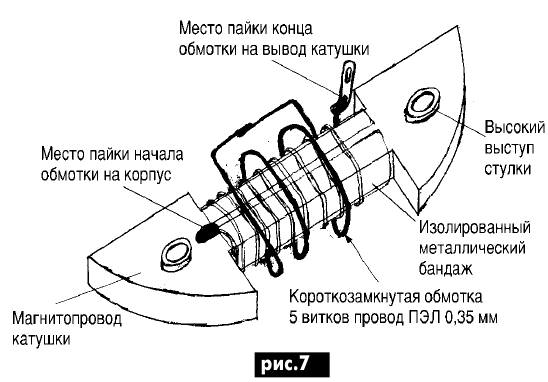 Место пайки конца обмотки на вывод катушки

Высокий выступ стулки

Место пайки начала обмотки на корпус

Изолированный металлический бандаж

Короткозамкнутая обмотка 5 витков провод ПЭЛ 0,35 мм

Магнитопровод катушки

рис.7