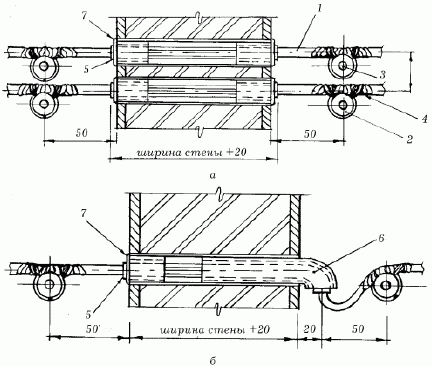 7
1
5
3
4
2
50
50
ширина стены +20
а
7
6
5
50
ширина стены +20
20
50
б