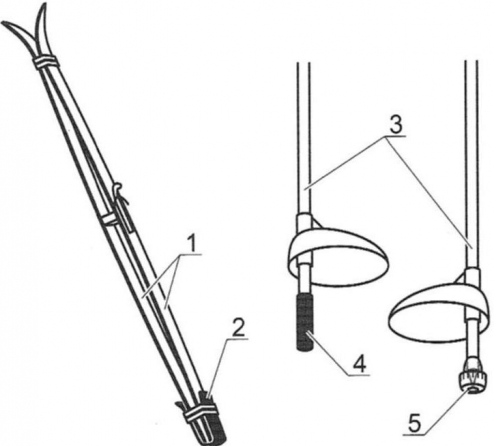 1
2
3
4
5