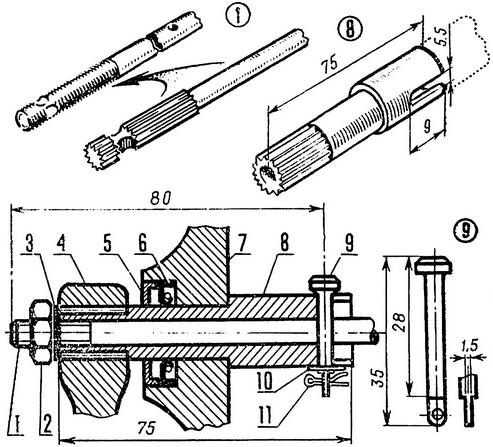 1
8
75
5,5
9
80
3
4
5
6
7
8
9
9
28
35
1,5
10
11
1
2
75