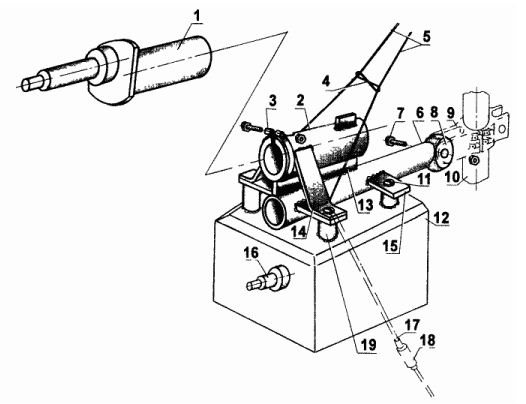 1
5
4
3
2
7
6
8
9
10
11
13
12
14
15
16
17
18
19