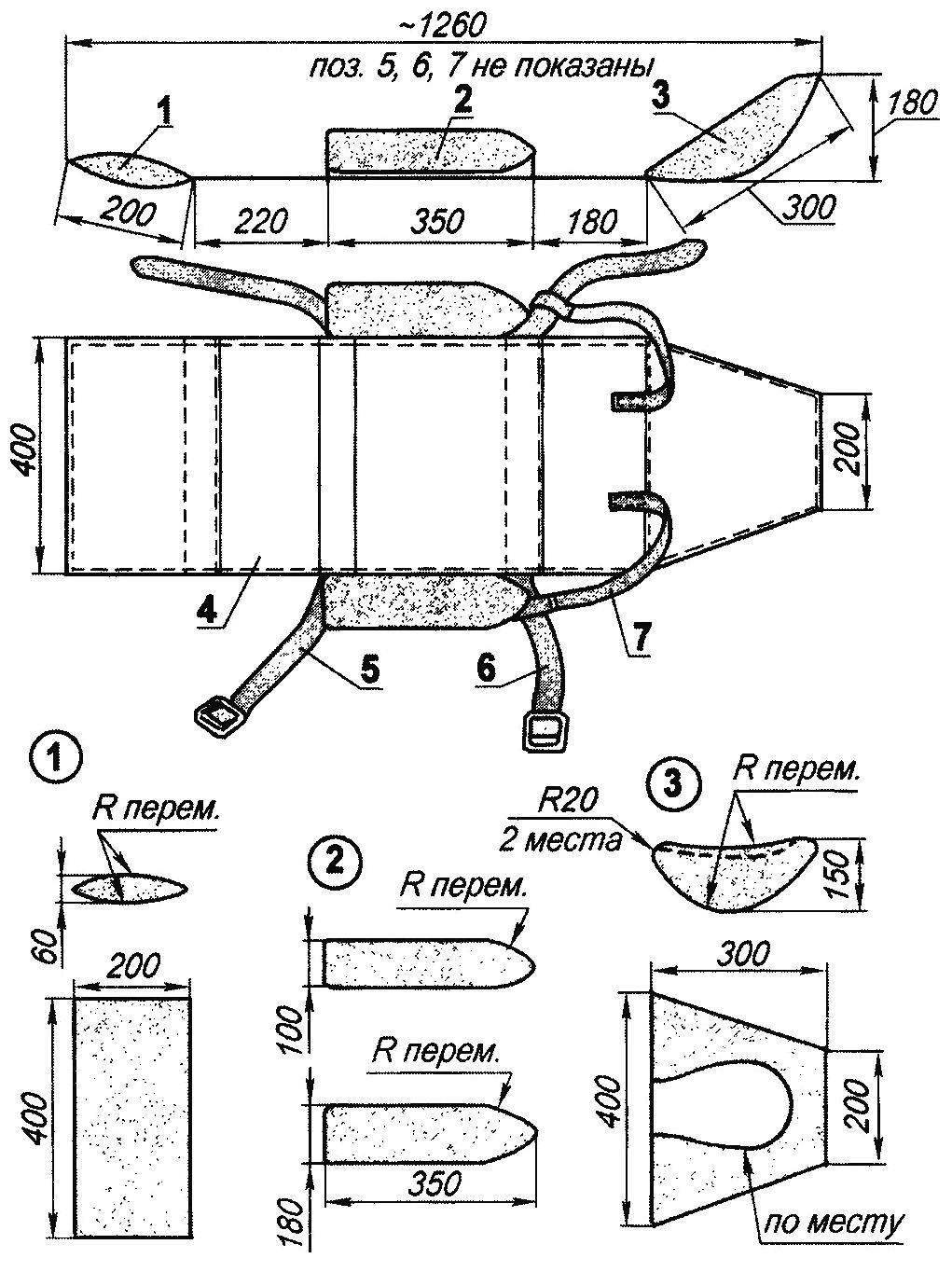 ~1260
поз. 5, 6, 7 не показаны
1
2
3
180
200
220
350
180
300
400
200
4
5
6
7
1
R перем.
60
200
400
2
R перем.
100
R перем.
350
180
3
R20
2 места
R перем.
150
300
400
200
по месту