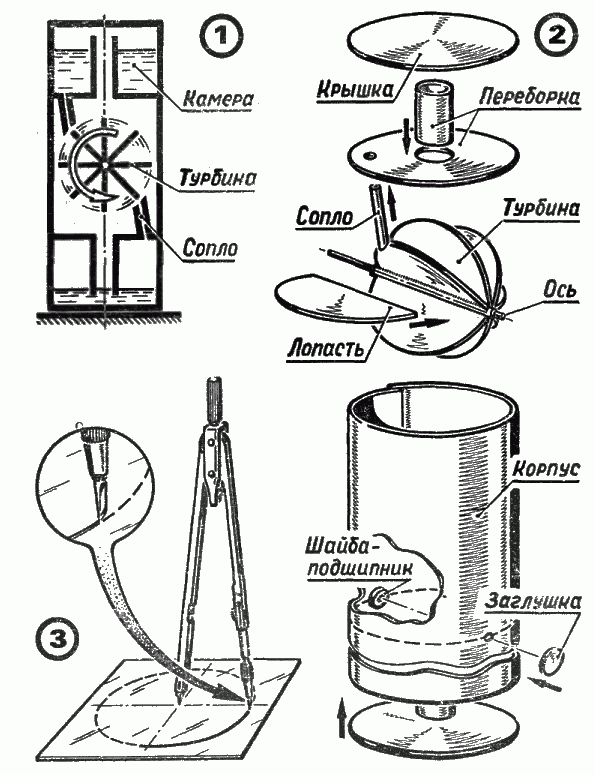 1

Камера

Турбина

Сопло

2

Крышка

Переборка

Сопло

Турбина

Ось

Лопасть

3

Корпус

Шайба-подшипник

Заглушка