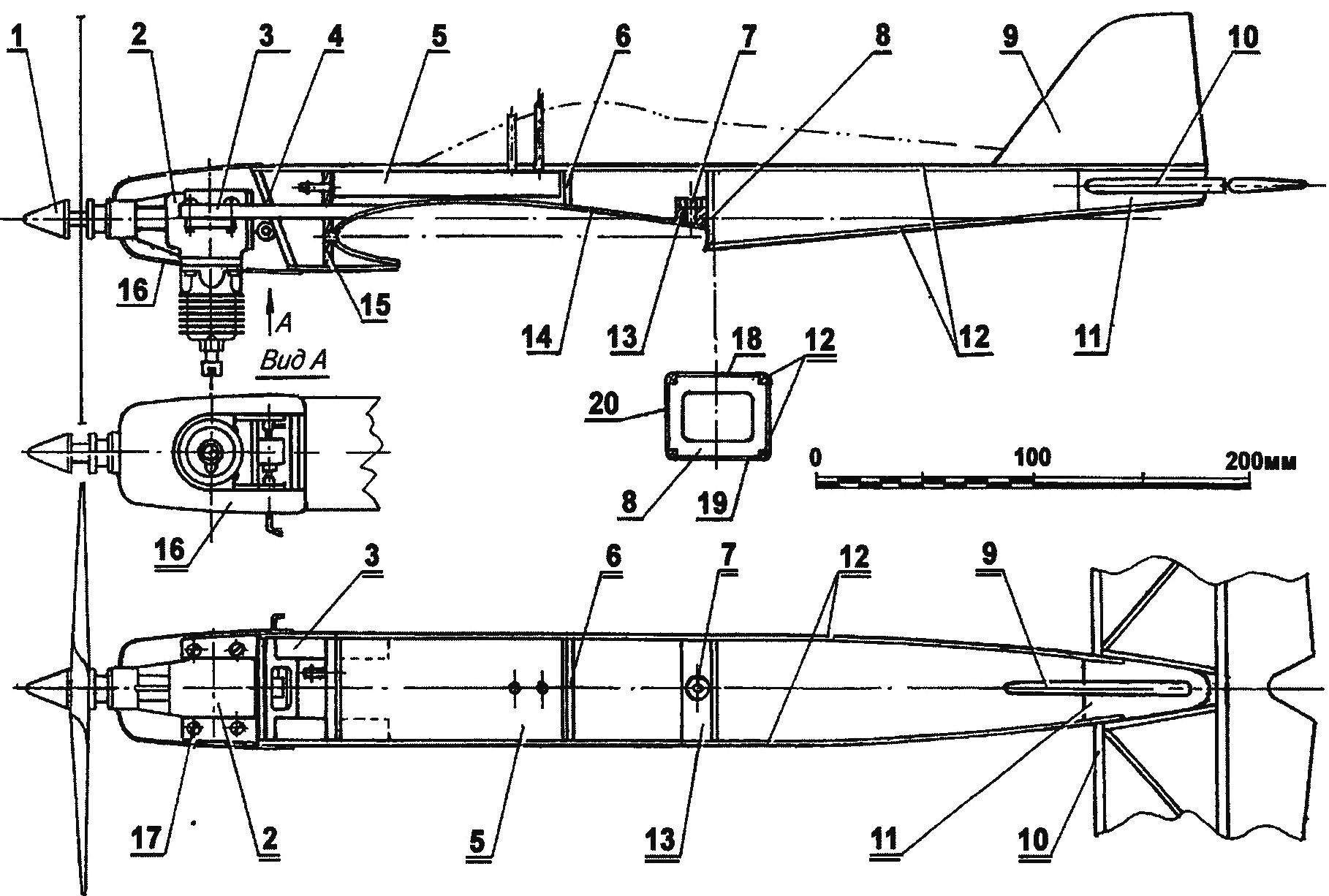 1 2 3 4 5 6 7 8 9 10

16 15 14 13 12 11

A

Вид А

18 12

20

8 19

0 100 200мм

16

3 6 7 12 9

17 2 5 13 11 10