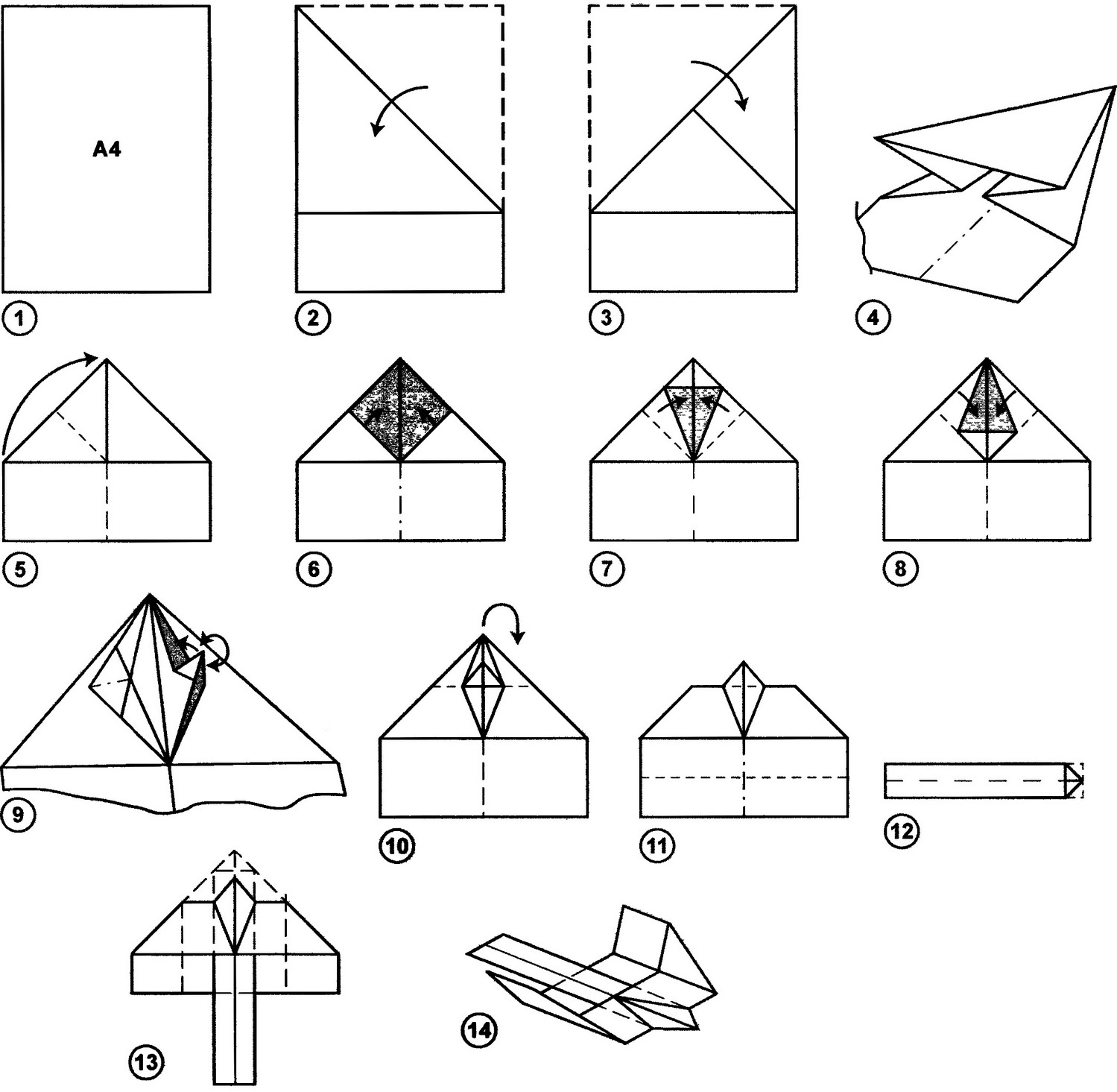 A4

1

2

3

4

5

6

7

8

9

10

11

12

13

14